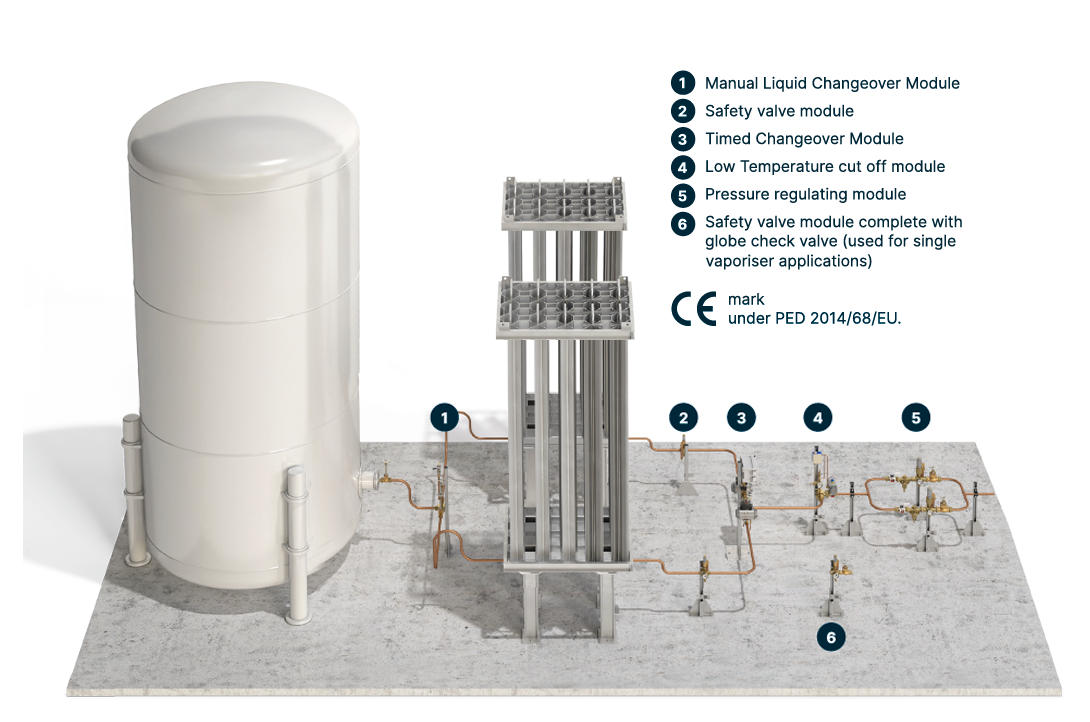 1 Manual Liquid Changeover Module
2 Safety valve module
3 Timed Changeover Module
4 Low Temperature cut off module
5 Pressure regulating module
6 Safety valve module complete with globe check valve (used for single vaporiser applications)

CE mark under PED 2014/68/EU.

1
2
3
4
5
6